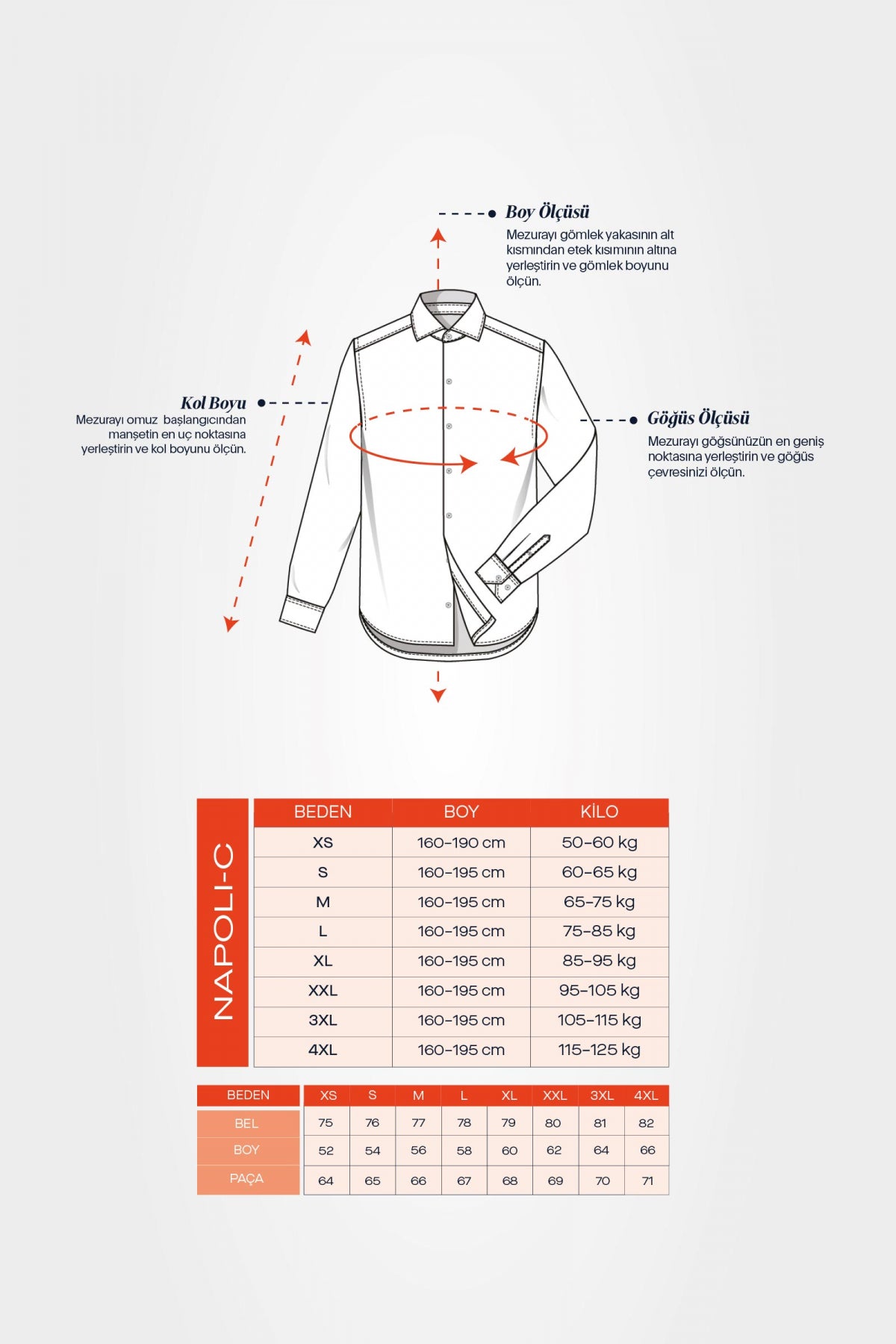 Boy Ölçüsü
Mezurayı gömlek yakasının alt kısmından etek kısımının altına yerleştirin ve gömlek boyunu ölçün.

Kol Boyu
Mezurayı omuz başlangıcından manşetin en uç noktasına yerleştirin ve kol boyunu ölçün.

Göğüs Ölçüsü
Mezurayı göğsünüzün en geniş noktasına yerleştirin ve göğüs çevresinizi ölçün.

NAPOLI-C

| BEDEN | BOY | KİLO |
|---|---|---|
| XS | 160-190 cm | 50-60 kg |
| S | 160-195 cm | 60-65 kg |
| M | 160-195 cm | 65-75 kg |
| L | 160-195 cm | 75-85 kg |
| XL | 160-195 cm | 85-95 kg |
| XXL | 160-195 cm | 95-105 kg |
| 3XL | 160-195 cm | 105-115 kg |
| 4XL | 160-195 cm | 115-125 kg |

| BEDEN | XS | S | M | L | XL | XXL | 3XL | 4XL |
|---|---|---|---|---|---|---|---|---|
| BEL | 75 | 76 | 77 | 78 | 79 | 80 | 81 | 82 |
| BOY | 52 | 54 | 56 | 58 | 60 | 62 | 64 | 66 |
| PAÇA | 64 | 65 | 66 | 67 | 68 | 69 | 70 | 71 |